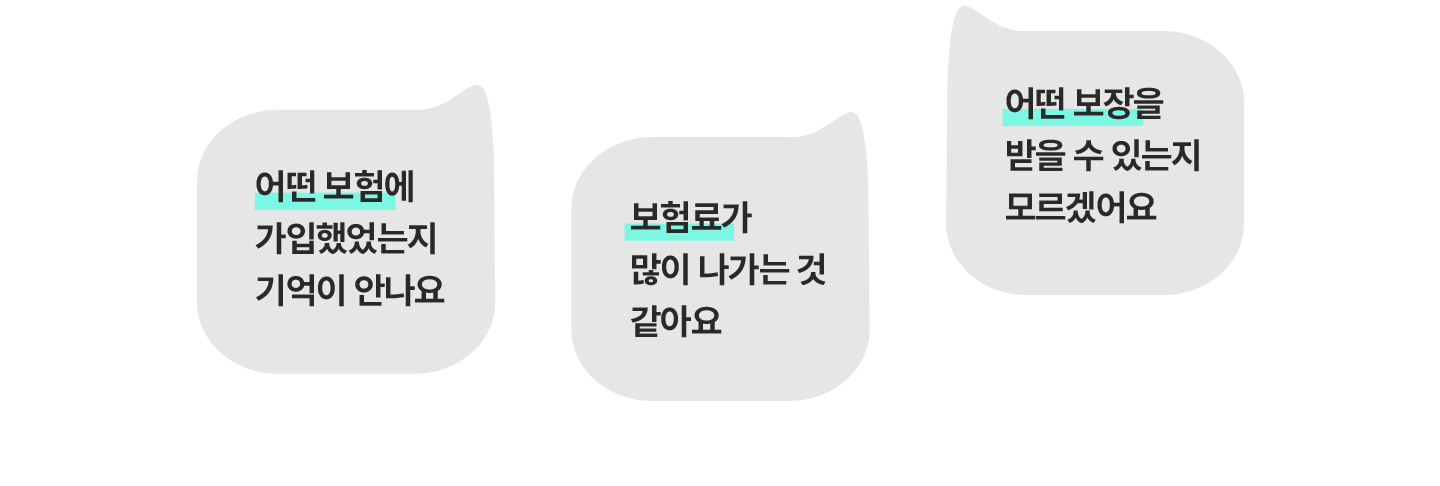 어떤 보험에
가입했었는지
기억이 안나요

보험료가
많이 나가는 것
같아요

어떤 보장을
받을 수 있는지
모르겠어요